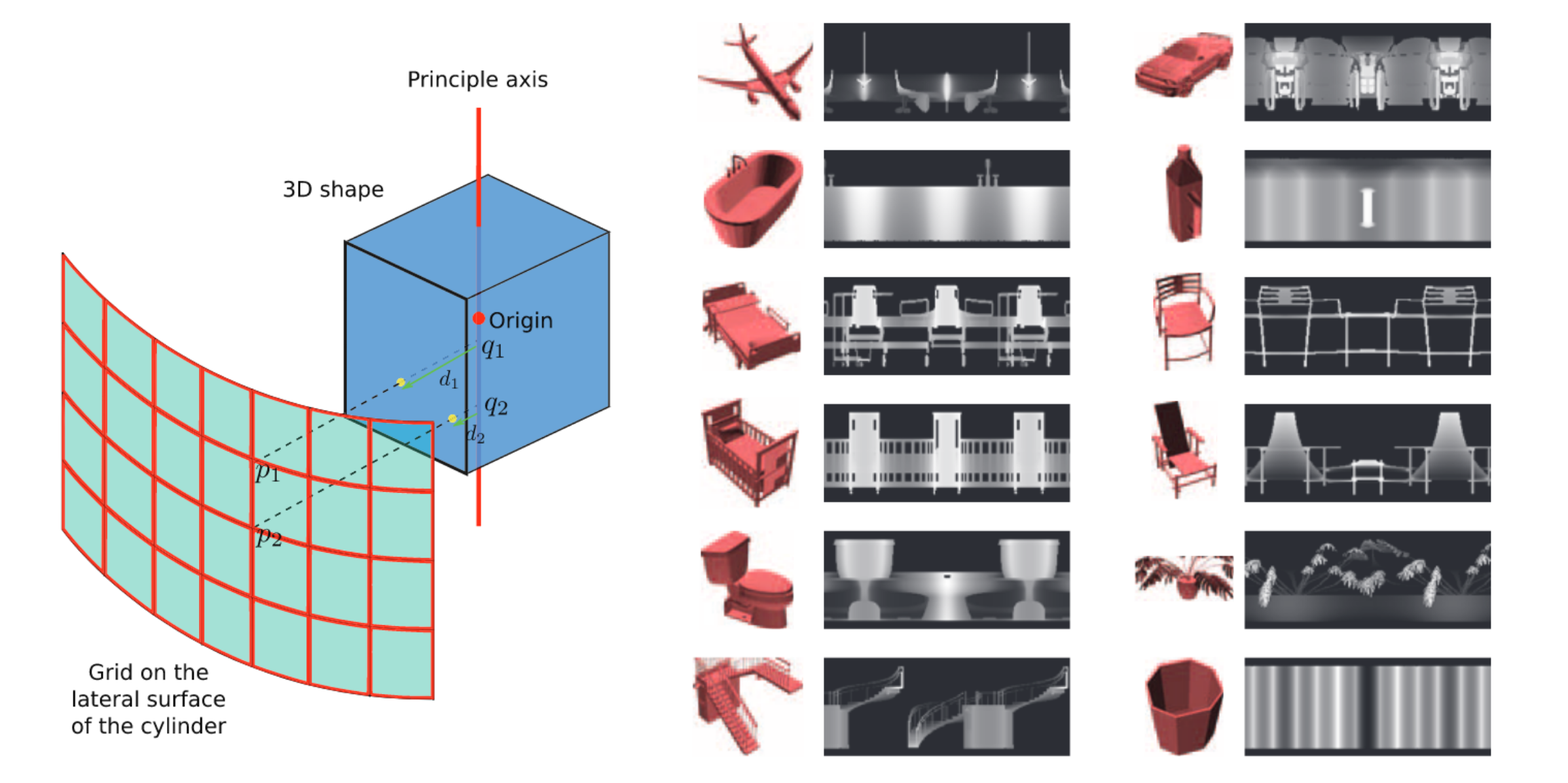 Principle axis

3D shape

Origin

$q_1$

$d_1$

$q_2$

$d_2$

$p_1$

$p_2$

Grid on the lateral surface of the cylinder