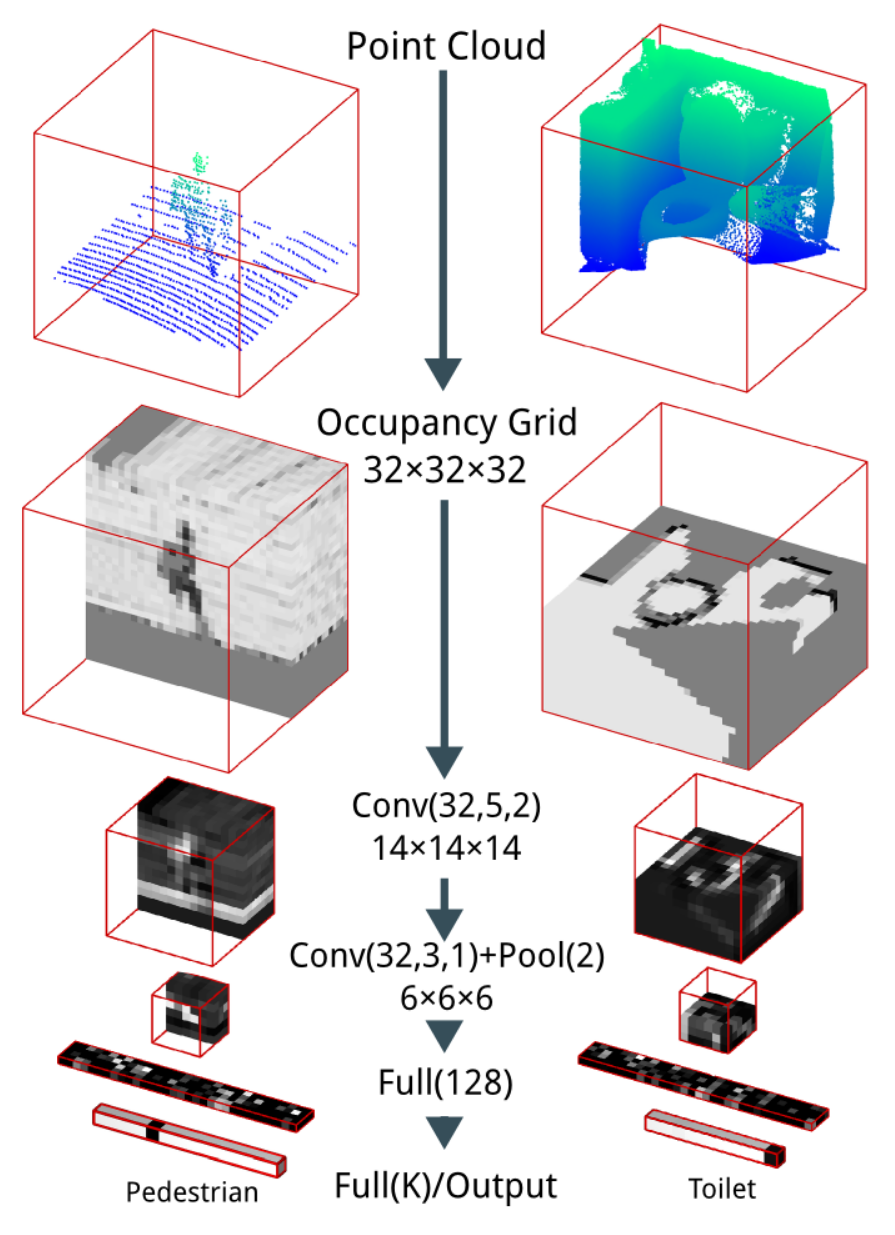 Point Cloud

Occupancy Grid
32×32×32

Conv(32,5,2)
14×14×14

Conv(32,3,1)+Pool(2)
6×6×6

Full(128)

Full(K)/Output

Pedestrian

Toilet